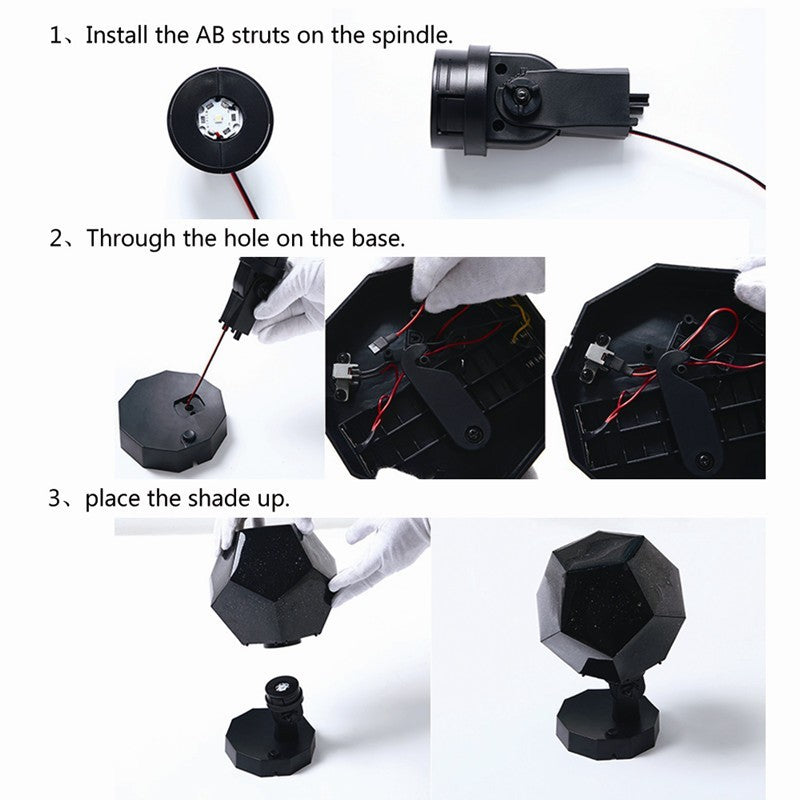 1、Install the AB struts on the spindle.

2、Through the hole on the base.

3、place the shade up.