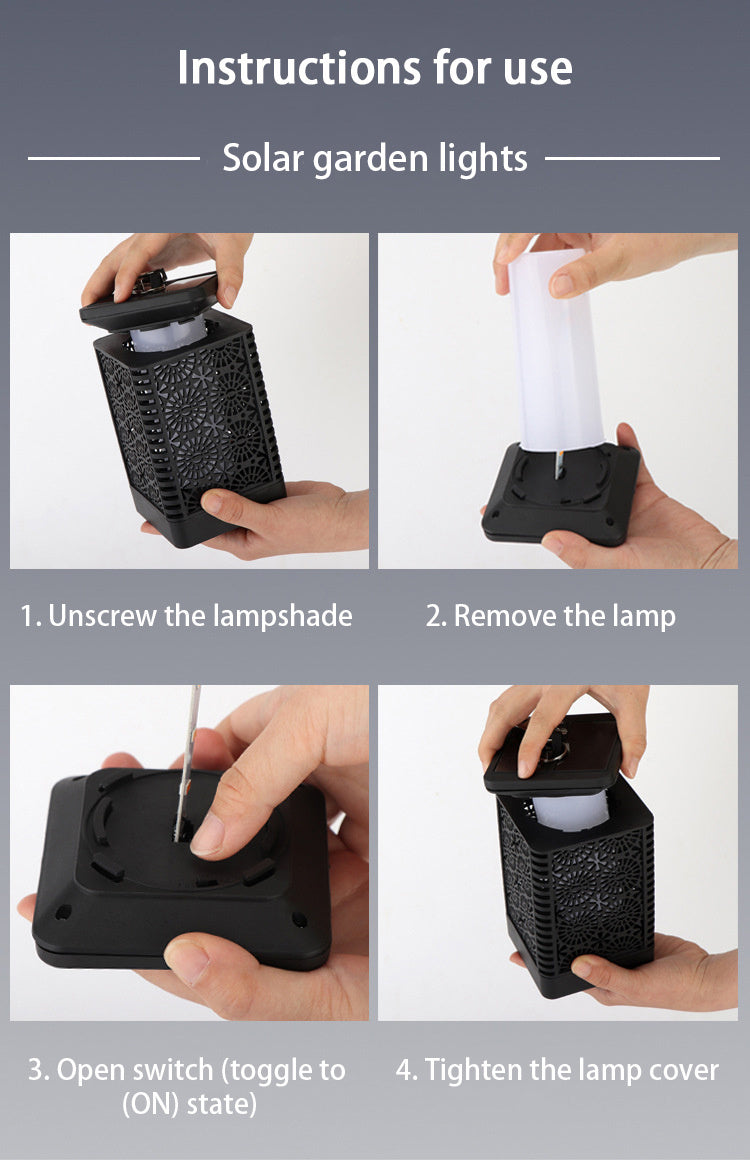 Instructions for use

Solar garden lights

1. Unscrew the lampshade

2. Remove the lamp

3. Open switch (toggle to (ON) state)

4. Tighten the lamp cover