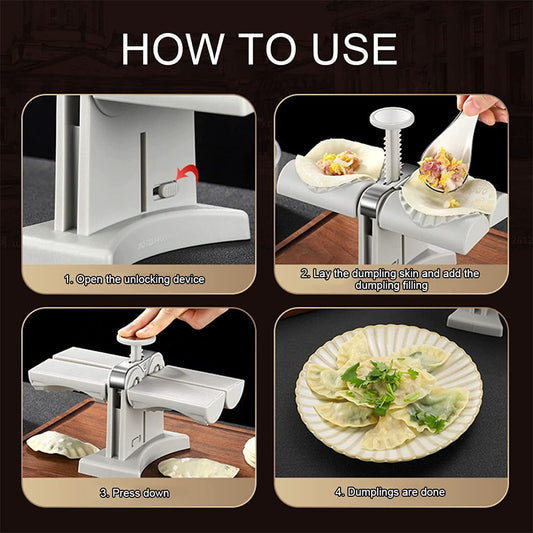 HOW TO USE

1. Open the unlocking device

2. Lay the dumpling skin and add the dumpling filling

3. Press down

4. Dumplings are done